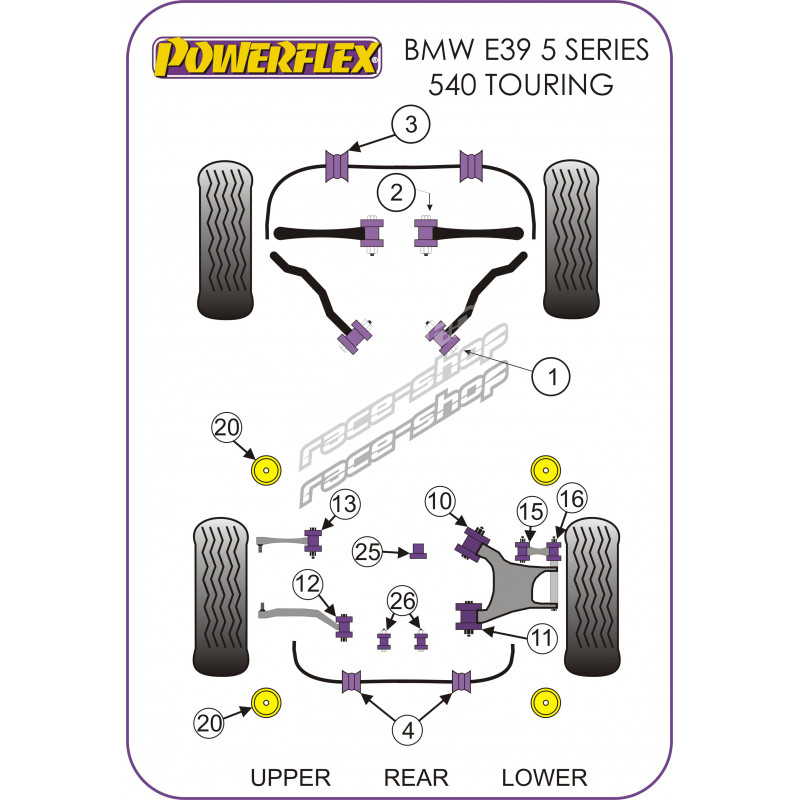 POWERFLEX

BMW E39 5 SERIES
540 TOURING

3

2

1

race-shop
race-shop

20

13

10

15

16

25

12

26

11

20

4

UPPER REAR LOWER