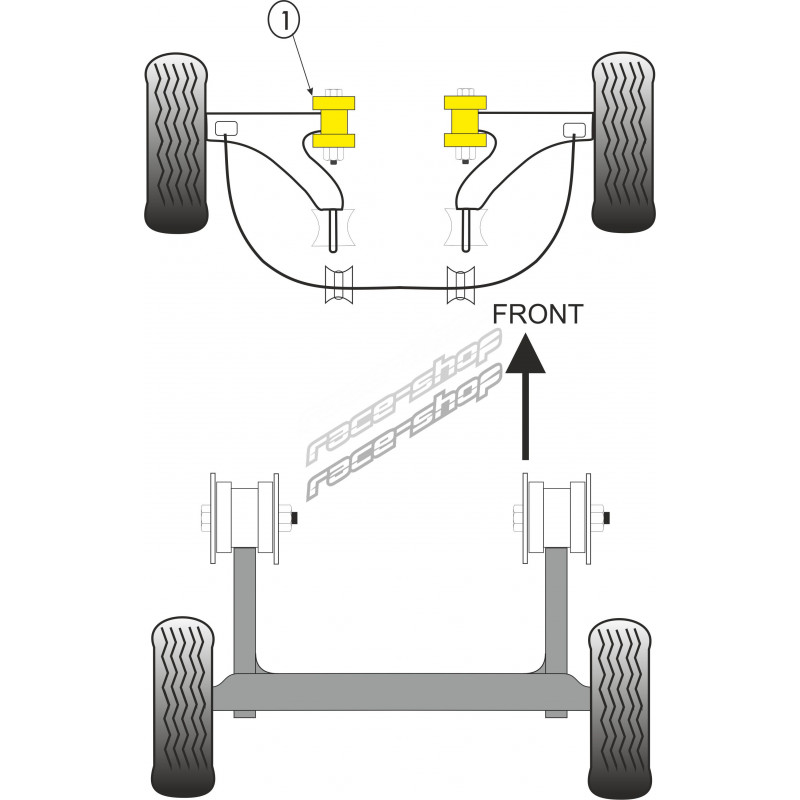 1

FRONT

race-shop
race-shop