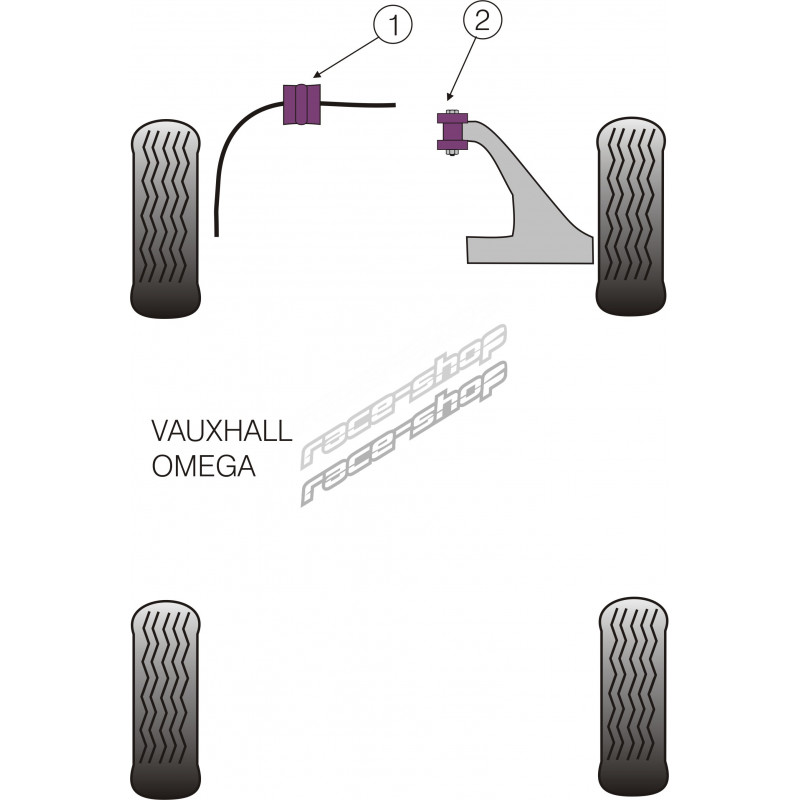 1

2

VAUXHALL
OMEGA

race-shop
race-shop