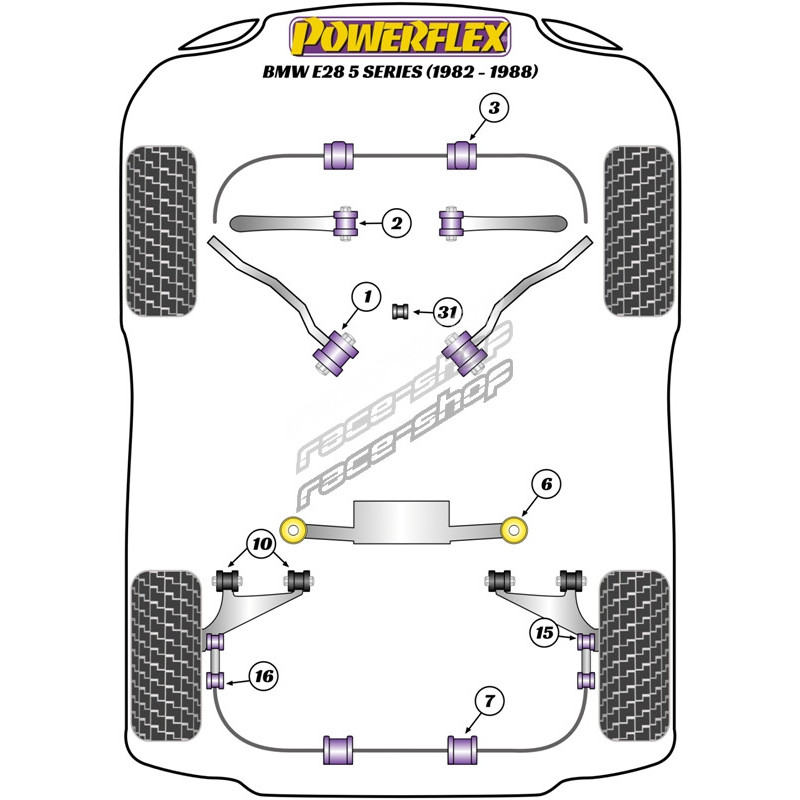 POWERFLEX
BMW E28 5 SERIES (1982 - 1988)

3

2

1

31

race-shop
race-shop

6

10

15

16

7