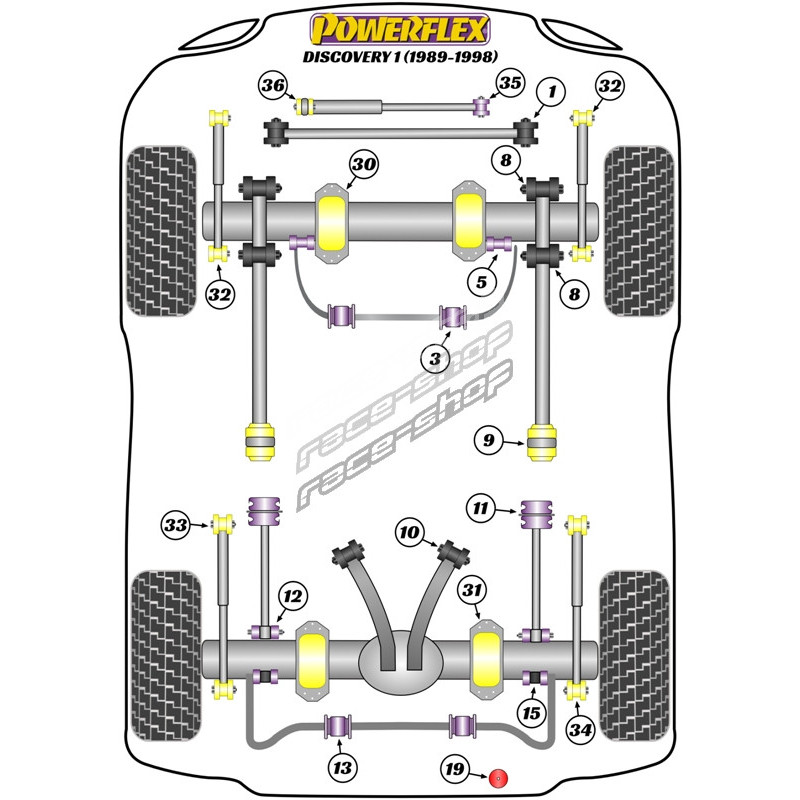 POWERFLEX
DISCOVERY 1 (1989-1998)

36
35
1
32
30
8
32
5
8
3
race-shop
race-shop
9
33
11
10
12
31
15
34
13
19