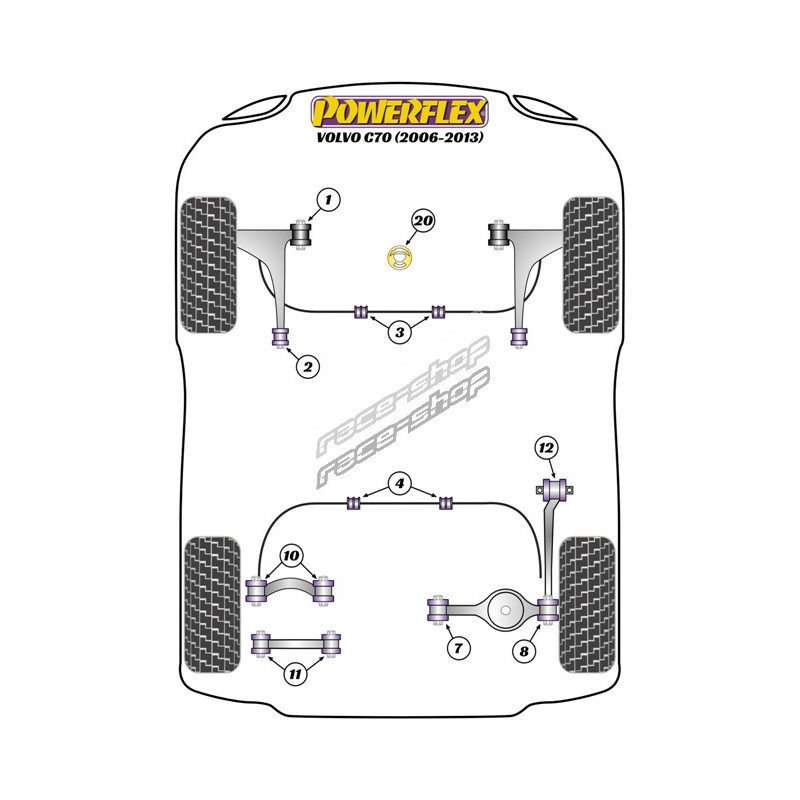 POWERFLEX
VOLVO C70 (2006-2013)

1
20
3
2
race-shop
race-shop
12
4
10
7
8
11