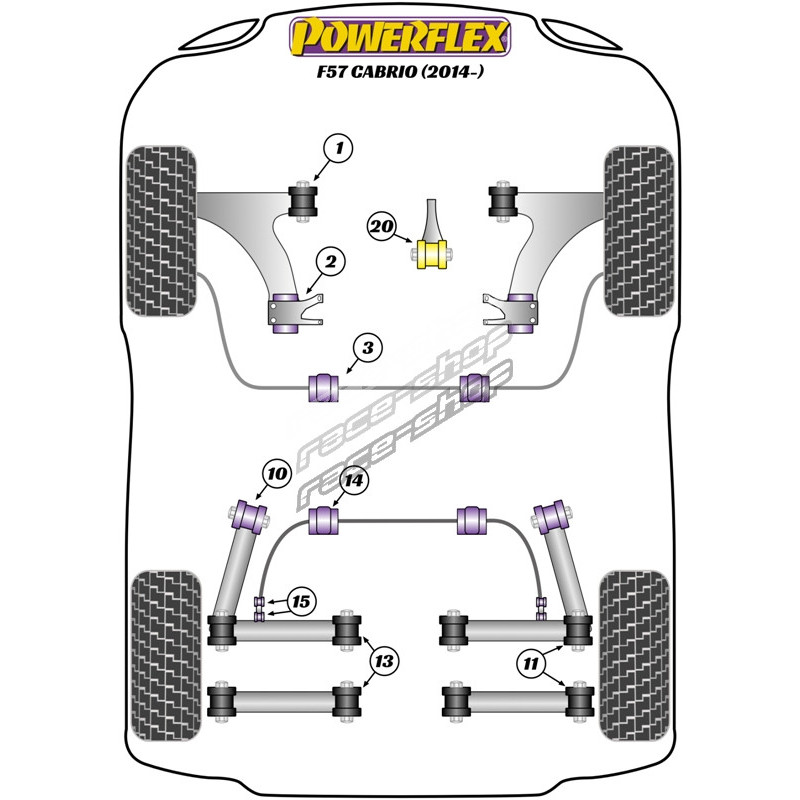 POWERFLEX
F57 CABRIO (2014-)

1
20
2
3
race-shop
race-shop
10
14
15
13
11