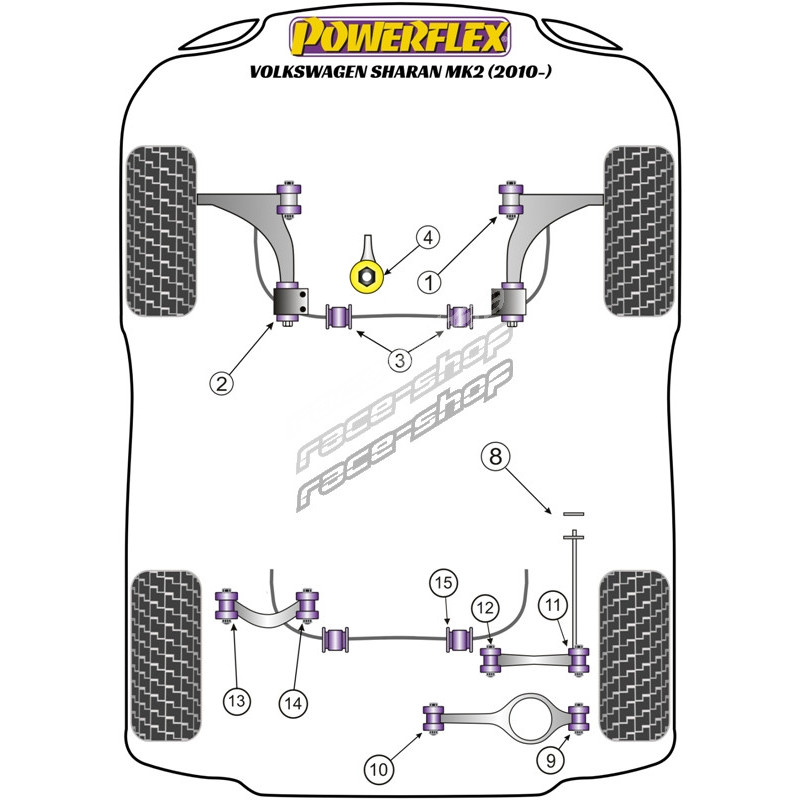 POWERFLEX
VOLKSWAGEN SHARAN MK2 (2010-)

4
1
3
2
race-shop
race-shop
8
15
12
11
13
14
10
9