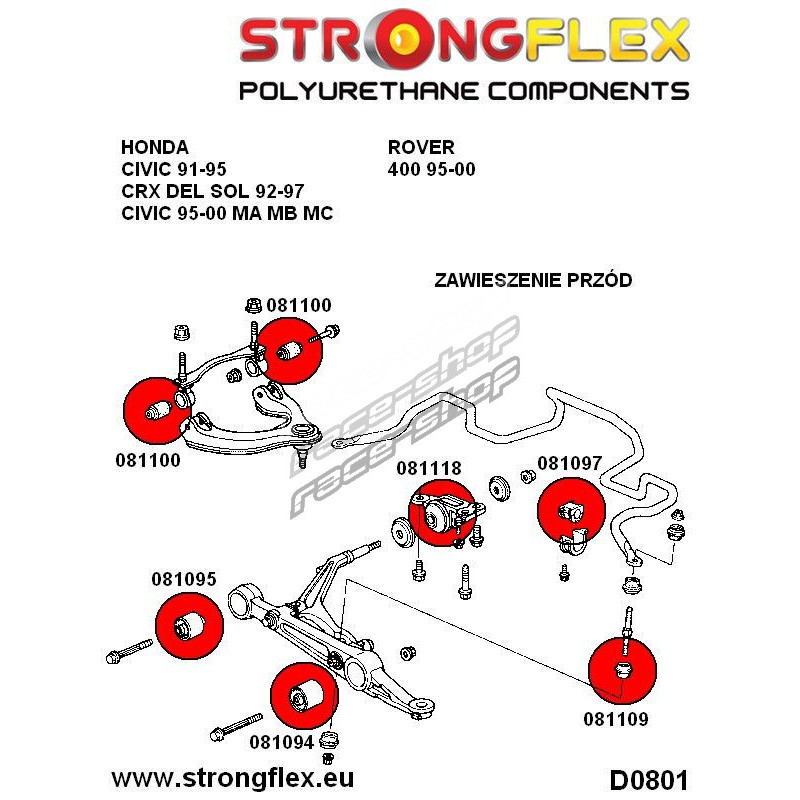 STRONGFLEX
POLYURETHANE COMPONENTS

HONDA
CIVIC 91-95
CRX DEL SOL 92-97
CIVIC 95-00 MA MB MC

ROVER
400 95-00

ZAWIESZENIE PRZÓD

081100

081100

racershop
racershop

081118

081097

081095

081094

081109

www.strongflex.eu

D0801